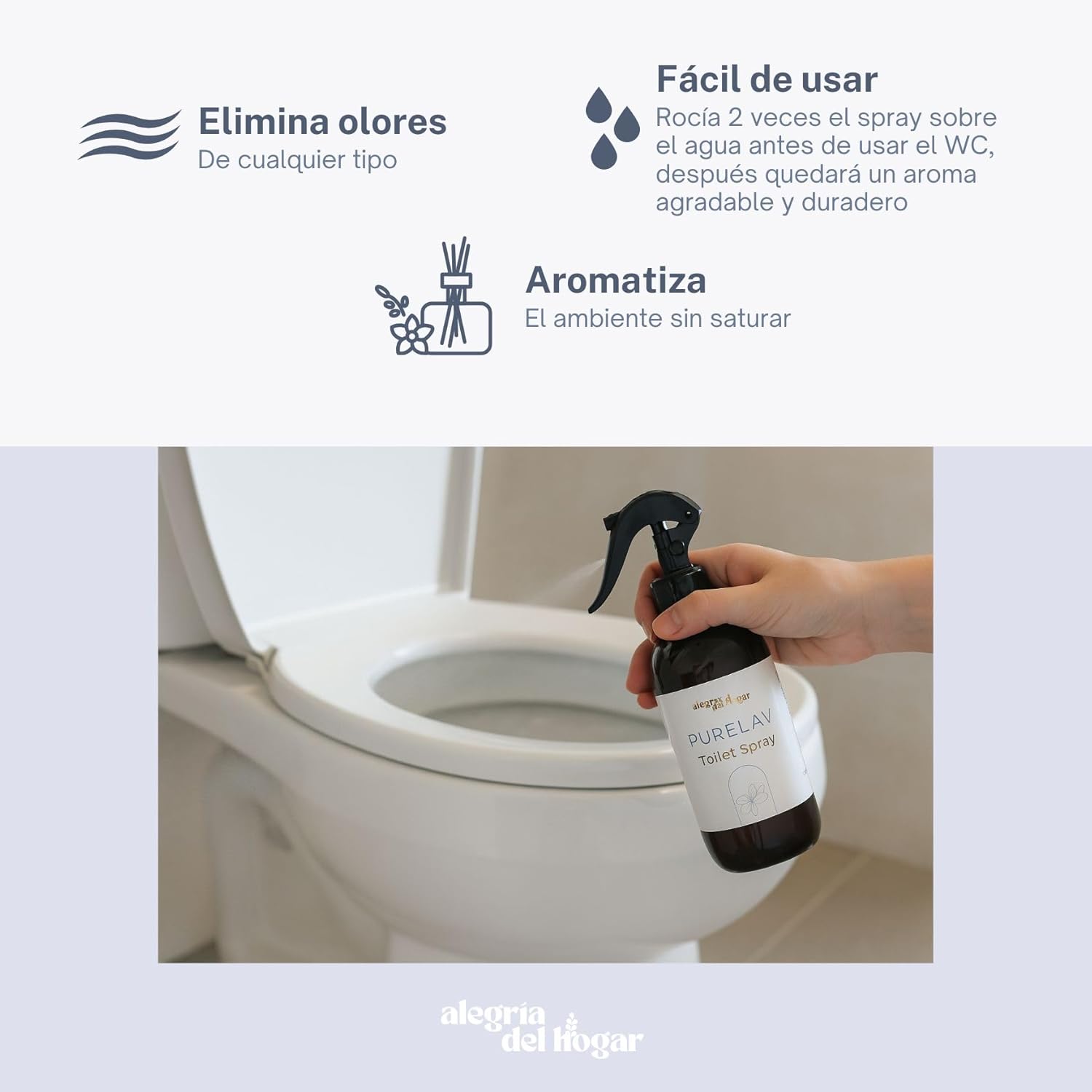 Elimina olores
De cualquier tipo

Fácil de usar
Rocía 2 veces el spray sobre el agua antes de usar el WC, después quedará un aroma agradable y duradero

Aromatiza
El ambiente sin saturar

alegría del hogar
PURELAV
Toilet Spray

alegría del hogar